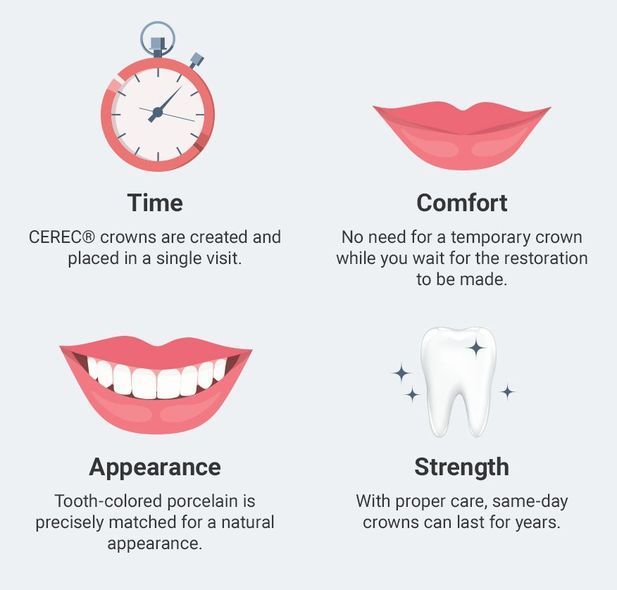 Time
CEREC® crowns are created and placed in a single visit.

Comfort
No need for a temporary crown while you wait for the restoration to be made.

Appearance
Tooth-colored porcelain is precisely matched for a natural appearance.

Strength
With proper care, same-day crowns can last for years.